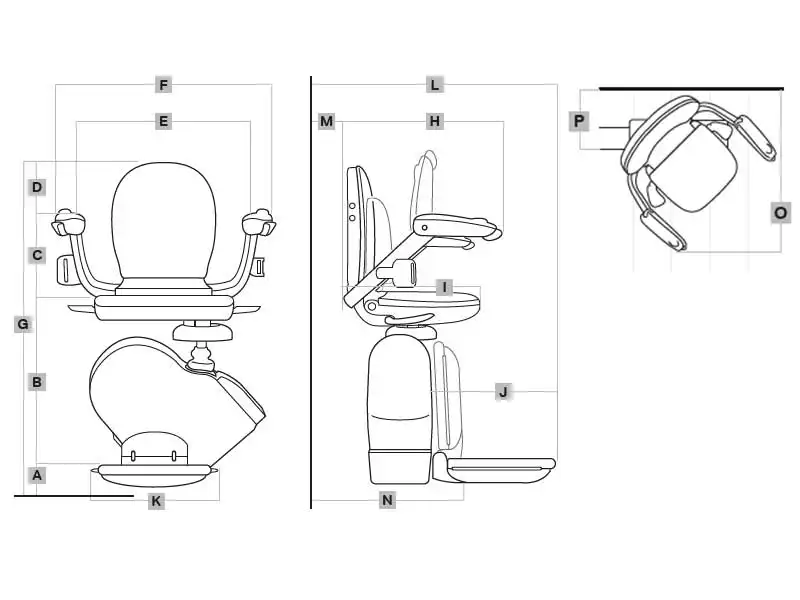 F
E
D
C
G
B
A
K
L
M
H
I
J
N
P
O